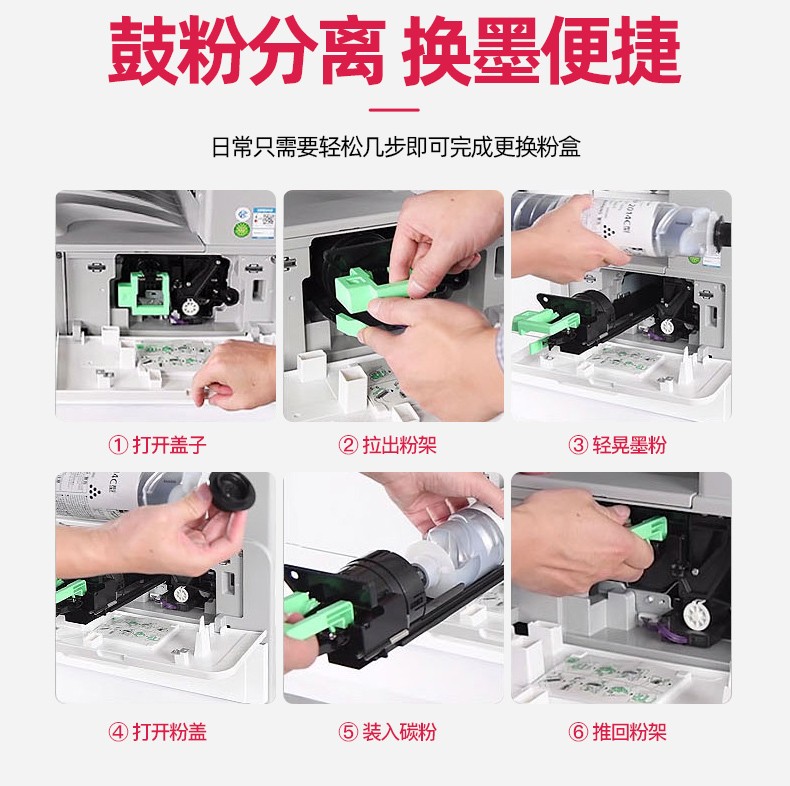 鼓粉分离 换墨便捷

日常只需要轻松几步即可完成更换粉盒

① 打开盖子

② 拉出粉架

③ 轻晃墨粉

④ 打开粉盖

⑤ 装入碳粉

⑥ 推回粉架